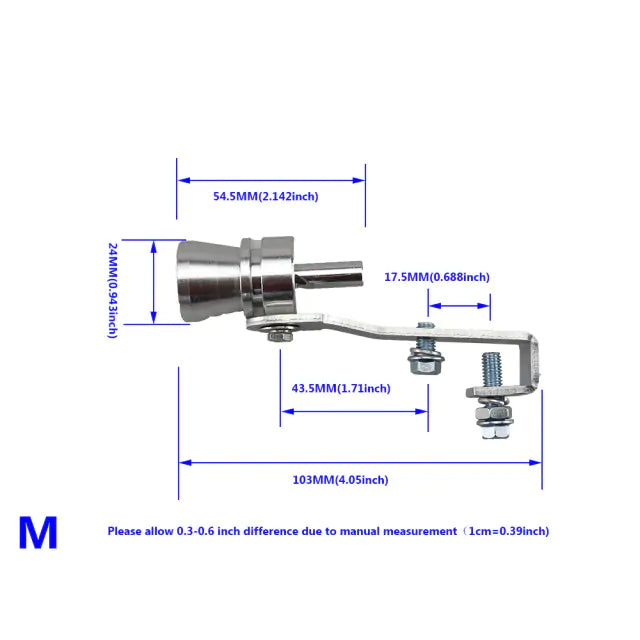 54.5MM(2.142inch)

24MM(0.943inch)

17.5MM(0.688inch)

43.5MM(1.71inch)

103MM(4.05inch)

M

Please allow 0.3-0.6 inch difference due to manual measurement（1cm=0.39inch)