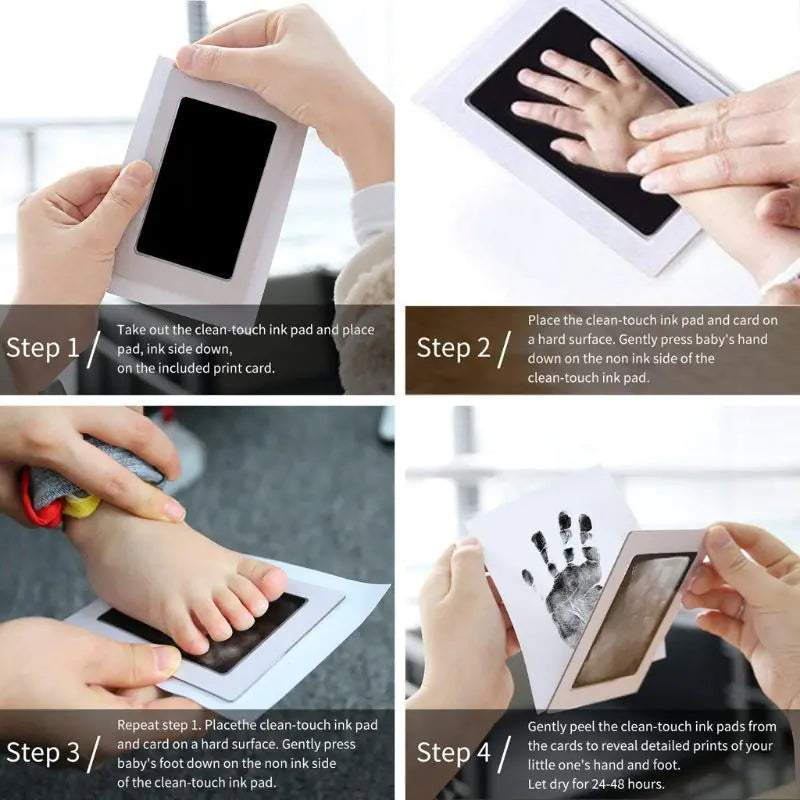 Step 1 / Take out the clean-touch ink pad and place pad, ink side down, on the included print card.

Step 2 / Place the clean-touch ink pad and card on a hard surface. Gently press baby's hand down on the non ink side of the clean-touch ink pad.

Step 3 / Repeat step 1. Placethe clean-touch ink pad and card on a hard surface. Gently press baby's foot down on the non ink side of the clean-touch ink pad.

Step 4 / Gently peel the clean-touch ink pads from the cards to reveal detailed prints of your little one's hand and foot. Let dry for 24-48 hours.