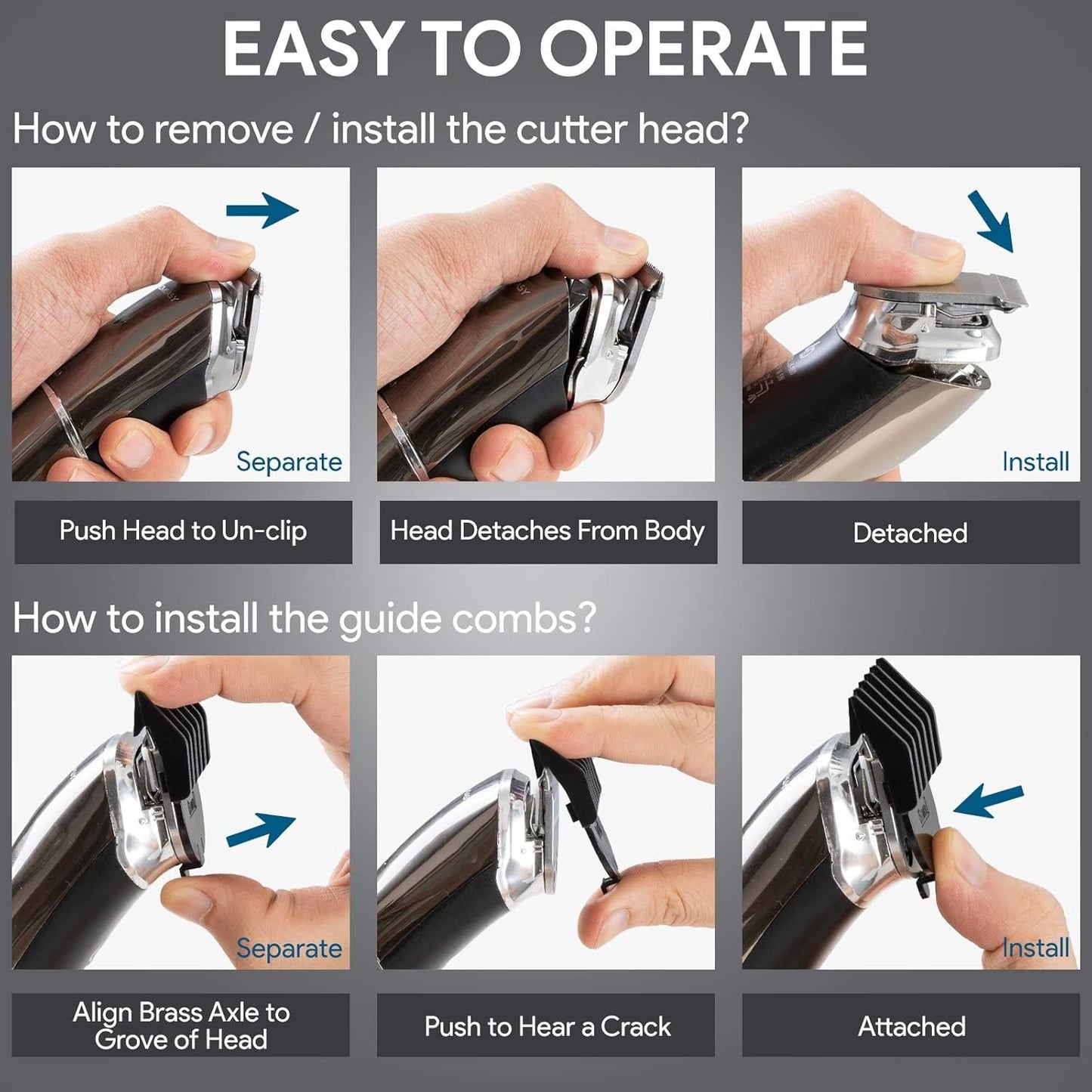 EASY TO OPERATE

How to remove / install the cutter head?

Separate

Install

Push Head to Un-clip

Head Detaches From Body

Detached

How to install the guide combs?

Separate

Install

Align Brass Axle to Grove of Head

Push to Hear a Crack

Attached